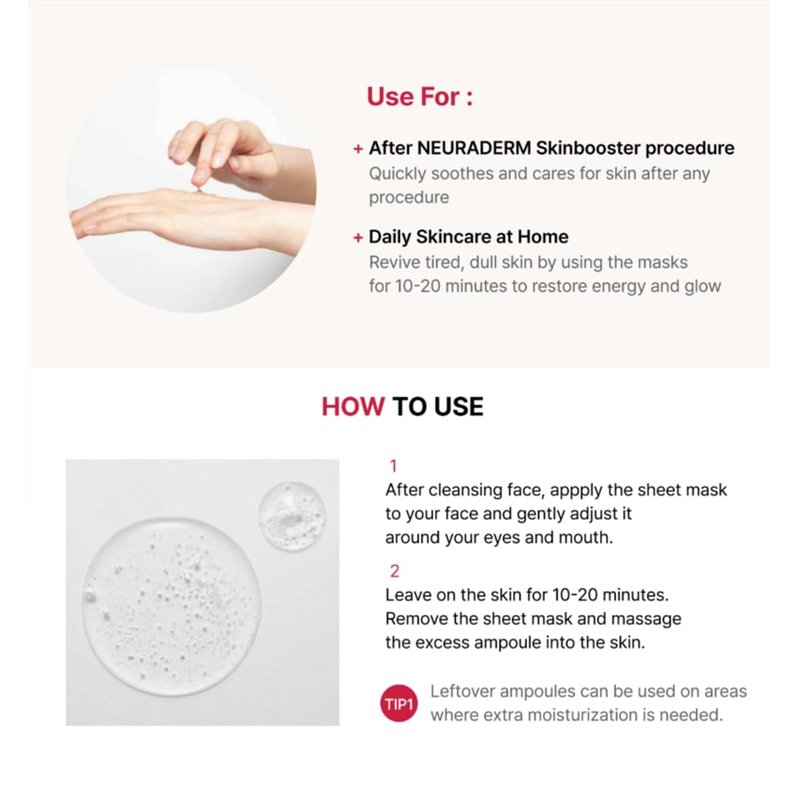 Use For :

+ After NEURADERM Skinbooster procedure
Quickly soothes and cares for skin after any procedure

+ Daily Skincare at Home
Revive tired, dull skin by using the masks for 10-20 minutes to restore energy and glow

HOW TO USE

1
After cleansing face, appply the sheet mask to your face and gently adjust it around your eyes and mouth.

2
Leave on the skin for 10-20 minutes. Remove the sheet mask and massage the excess ampoule into the skin.

TIP1 Leftover ampoules can be used on areas where extra moisturization is needed.