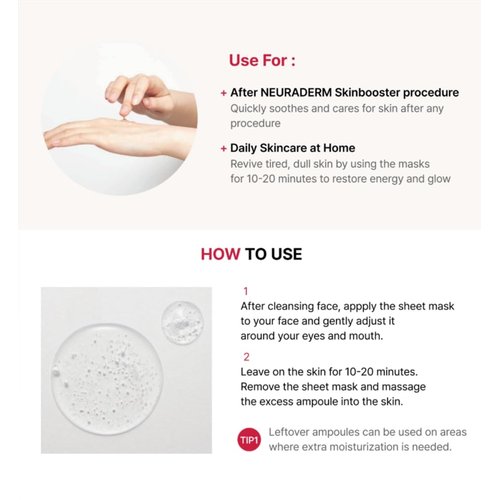 Use For :

+ After NEURADERM Skinbooster procedure
Quickly soothes and cares for skin after any procedure

+ Daily Skincare at Home
Revive tired, dull skin by using the masks for 10-20 minutes to restore energy and glow

HOW TO USE

1
After cleansing face, appply the sheet mask to your face and gently adjust it around your eyes and mouth.

2
Leave on the skin for 10-20 minutes. Remove the sheet mask and massage the excess ampoule into the skin.

TIP1 Leftover ampoules can be used on areas where extra moisturization is needed.