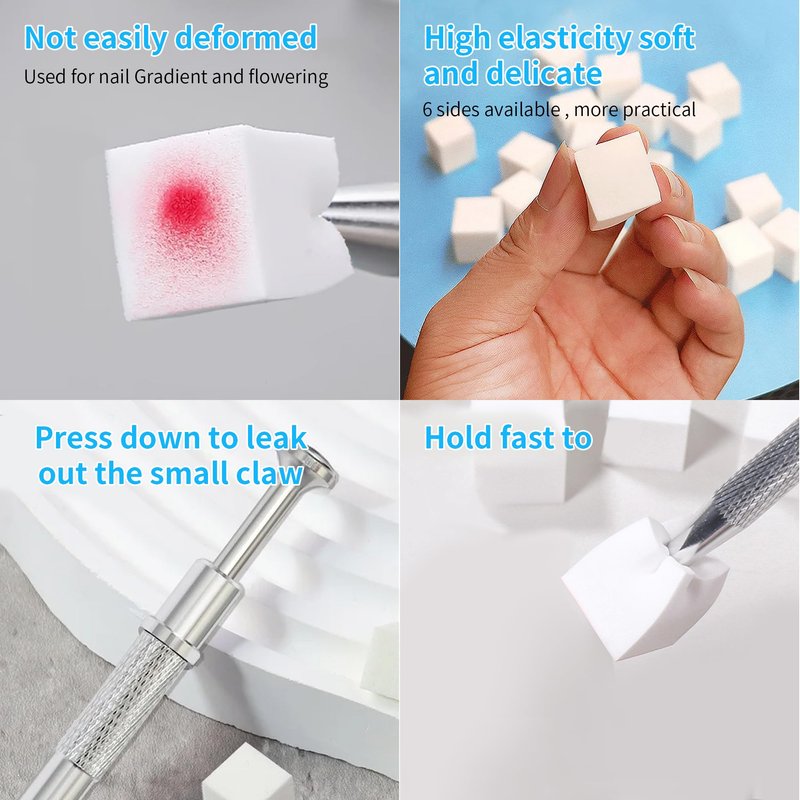 Not easily deformed
Used for nail Gradient and flowering

High elasticity soft and delicate
6 sides available , more practical

Press down to leak out the small claw

Hold fast to