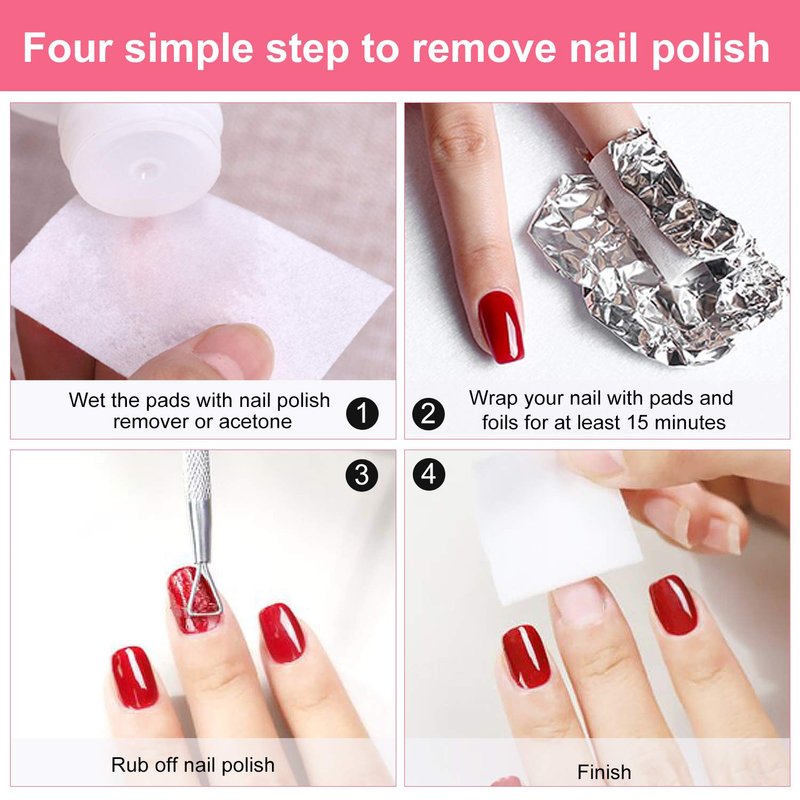 Four simple step to remove nail polish

Wet the pads with nail polish remover or acetone

1

2

Wrap your nail with pads and foils for at least 15 minutes

3

4

Rub off nail polish

Finish