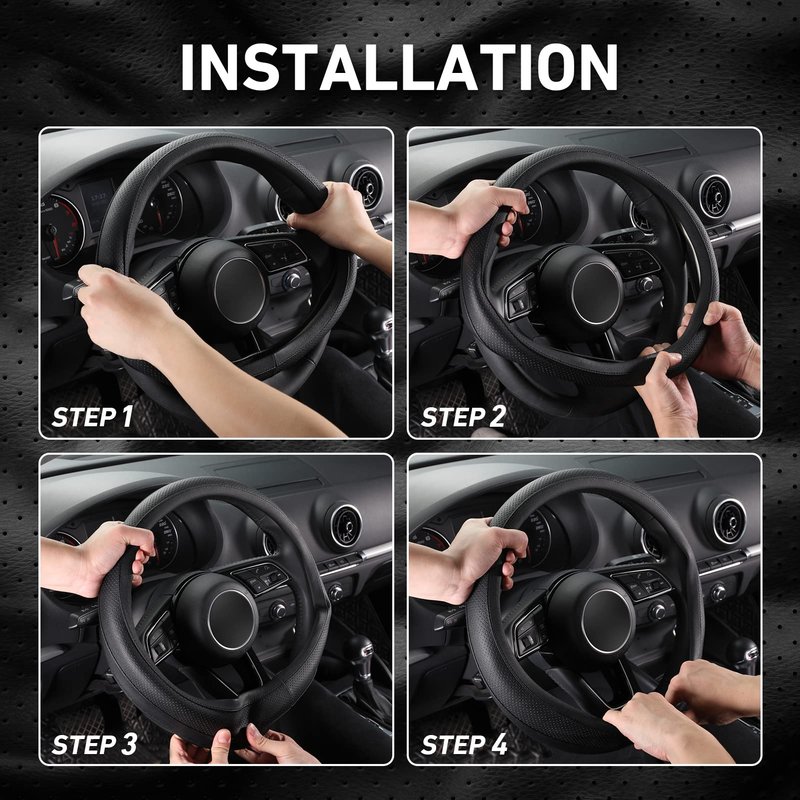 INSTALLATION

STEP 1

STEP 2

STEP 3

STEP 4