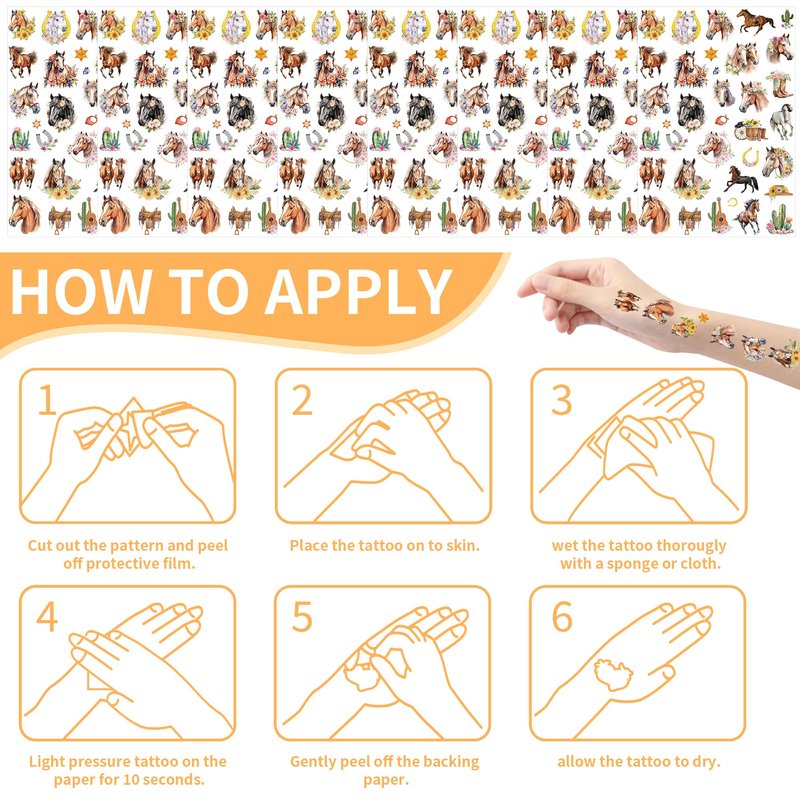 HOW TO APPLY

1

Cut out the pattern and peel off protective film.

2

Place the tattoo on to skin.

3

wet the tattoo thorougly with a sponge or cloth.

4

Light pressure tattoo on the paper for 10 seconds.

5

Gently peel off the backing paper.

6

allow the tattoo to dry.