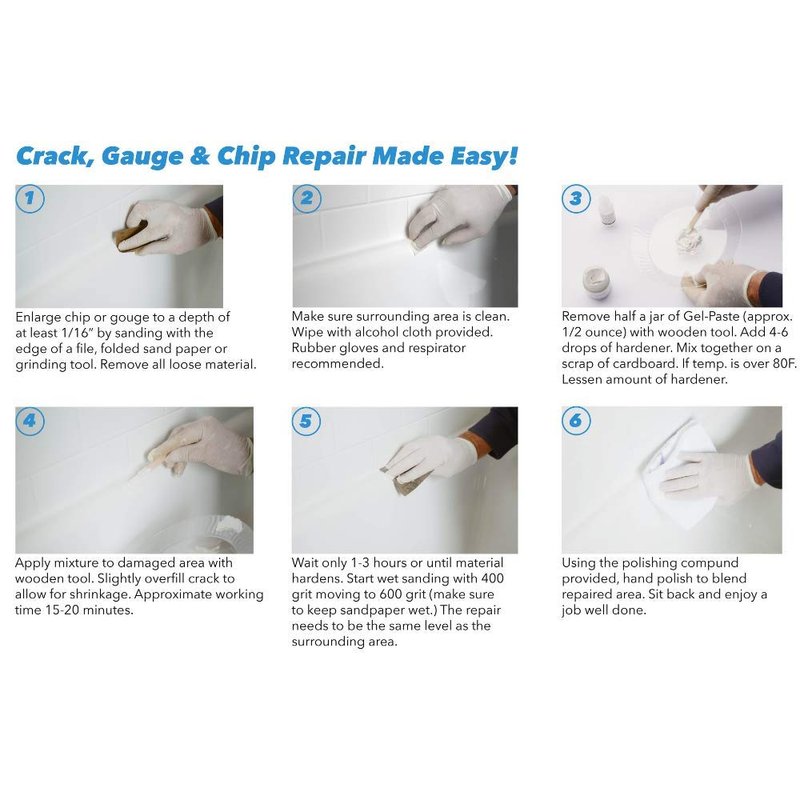 Crack, Gauge & Chip Repair Made Easy!

1

Enlarge chip or gouge to a depth of at least 1/16" by sanding with the edge of a file, folded sand paper or grinding tool. Remove all loose material.

2

Make sure surrounding area is clean. Wipe with alcohol cloth provided. Rubber gloves and respirator recommended.

3

Remove half a jar of Gel-Paste (approx. 1/2 ounce) with wooden tool. Add 4-6 drops of hardener. Mix together on a scrap of cardboard. If temp. is over 80F. Lessen amount of hardener.

4

Apply mixture to damaged area with wooden tool. Slightly overfill crack to allow for shrinkage. Approximate working time 15-20 minutes.

5

Wait only 1-3 hours or until material hardens. Start wet sanding with 400 grit moving to 600 grit (make sure to keep sandpaper wet.) The repair needs to be the same level as the surrounding area.

6

Using the polishing compund provided, hand polish to blend repaired area. Sit back and enjoy a job well done.