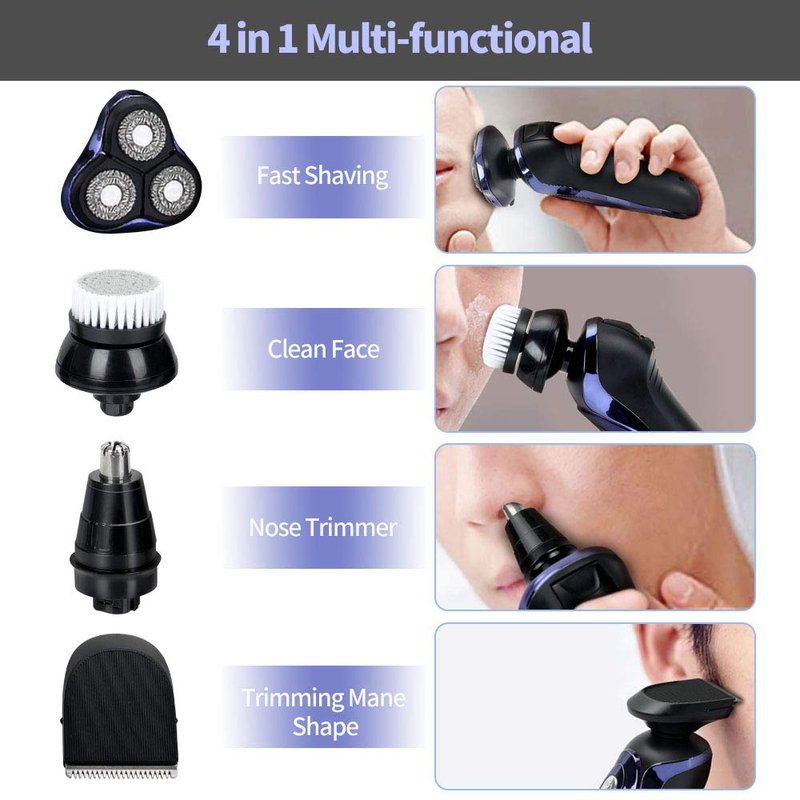 4 in 1 Multi-functional

Fast Shaving

Clean Face

Nose Trimmer

Trimming Mane Shape