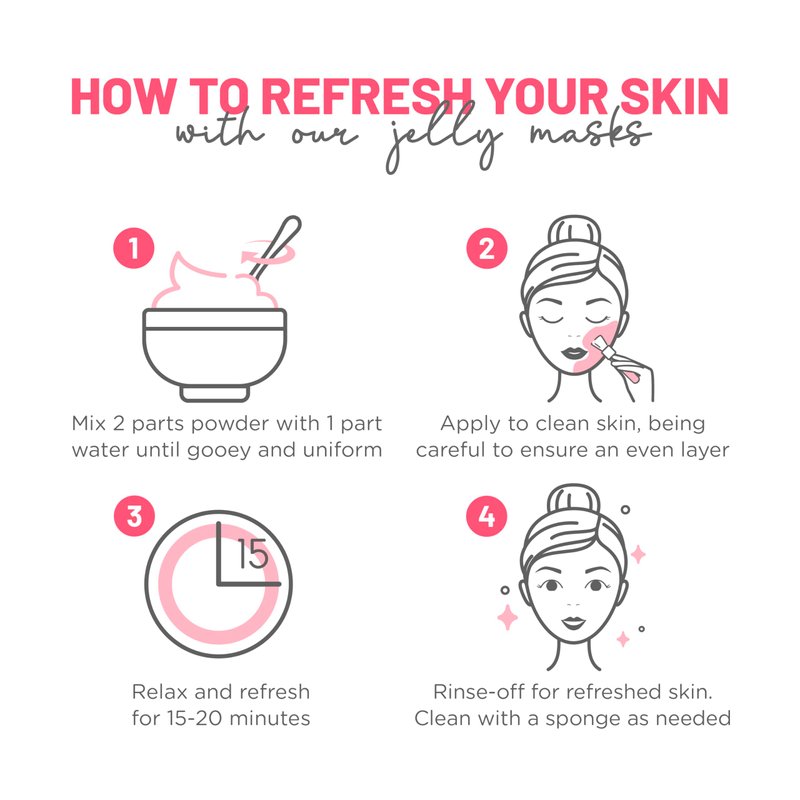 HOW TO REFRESH YOUR SKIN
with our jelly masks

1

Mix 2 parts powder with 1 part water until gooey and uniform

2

Apply to clean skin, being careful to ensure an even layer

3

15

Relax and refresh for 15-20 minutes

4

Rinse-off for refreshed skin. Clean with a sponge as needed