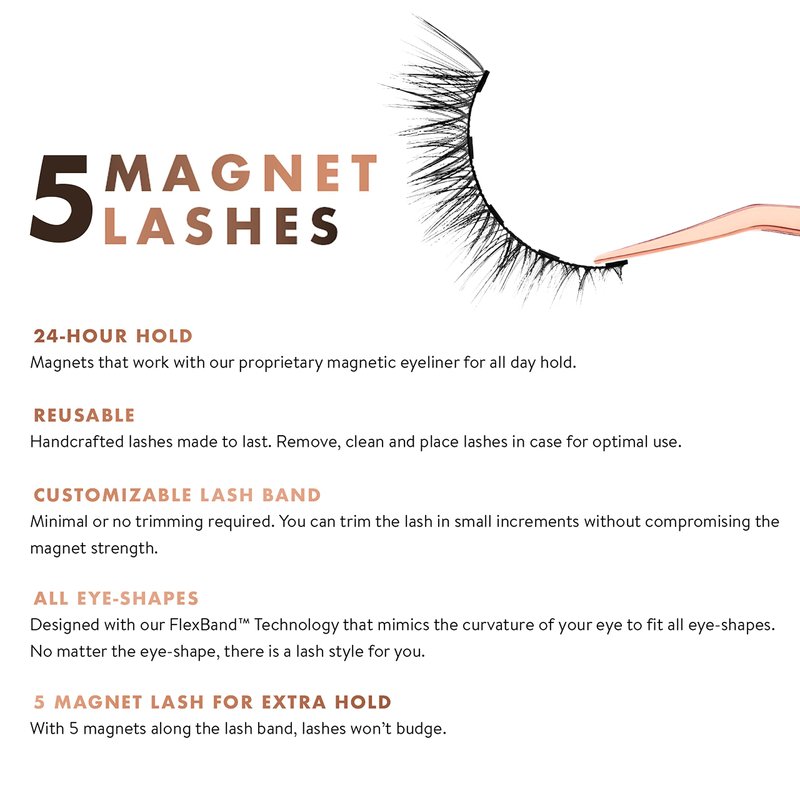 5 MAGNET LASHES

24-HOUR HOLD
Magnets that work with our proprietary magnetic eyeliner for all day hold.

REUSABLE
Handcrafted lashes made to last. Remove, clean and place lashes in case for optimal use.

CUSTOMIZABLE LASH BAND
Minimal or no trimming required. You can trim the lash in small increments without compromising the magnet strength.

ALL EYE-SHAPES
Designed with our FlexBand™ Technology that mimics the curvature of your eye to fit all eye-shapes. No matter the eye-shape, there is a lash style for you.

5 MAGNET LASH FOR EXTRA HOLD
With 5 magnets along the lash band, lashes won't budge.