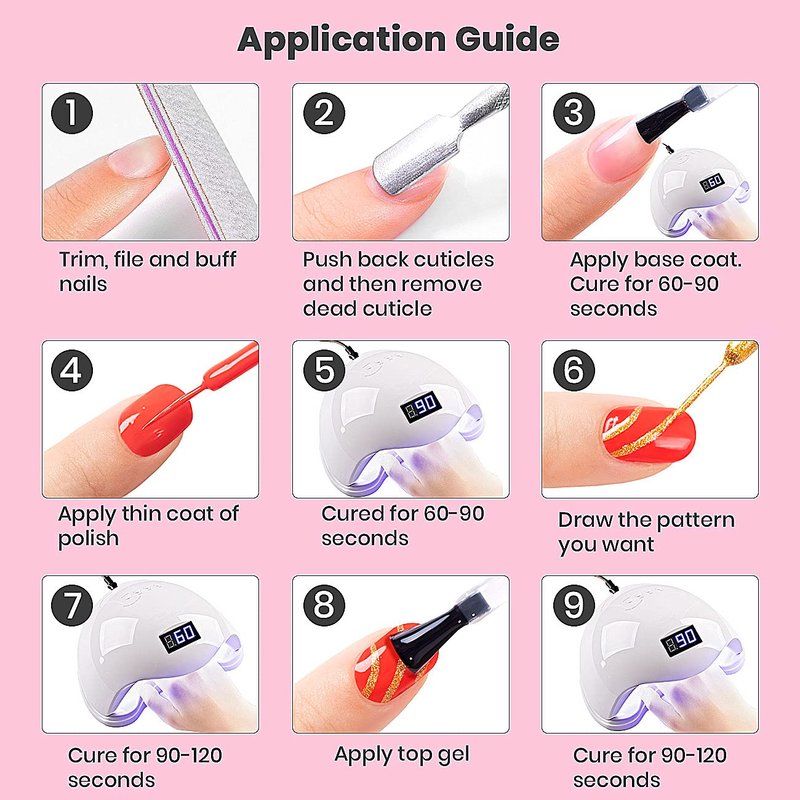 Application Guide

1

Trim, file and buff nails

2

Push back cuticles and then remove dead cuticle

3

60

Apply base coat. Cure for 60-90 seconds

4

Apply thin coat of polish

5

90

Cured for 60-90 seconds

6

Draw the pattern you want

7

60

Cure for 90-120 seconds

8

Apply top gel

9

90

Cure for 90-120 seconds