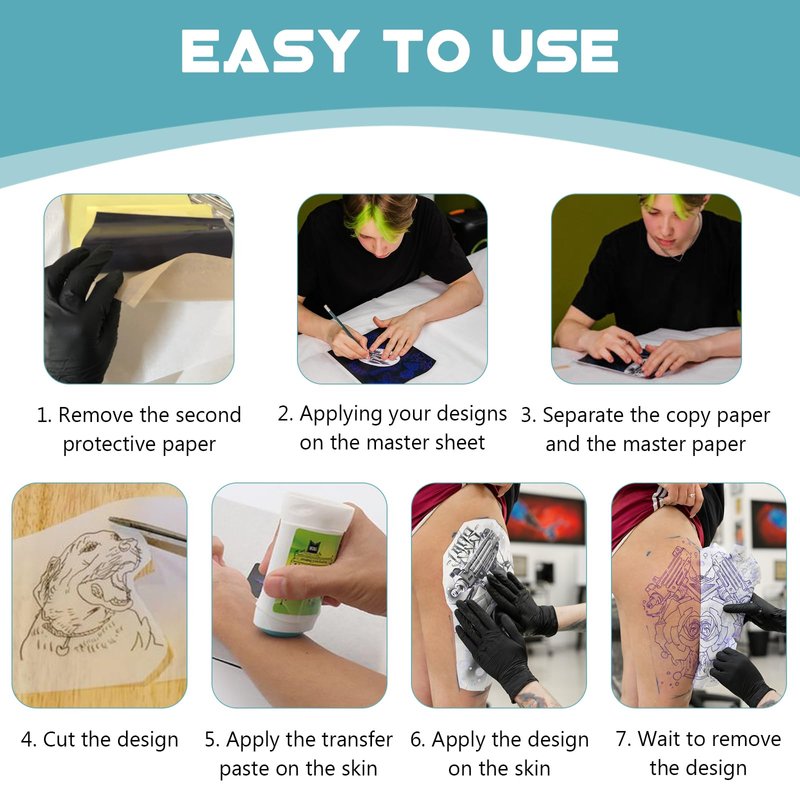 EASY TO USE

1. Remove the second protective paper

2. Applying your designs on the master sheet

3. Separate the copy paper and the master paper

4. Cut the design

5. Apply the transfer paste on the skin

6. Apply the design on the skin

7. Wait to remove the design