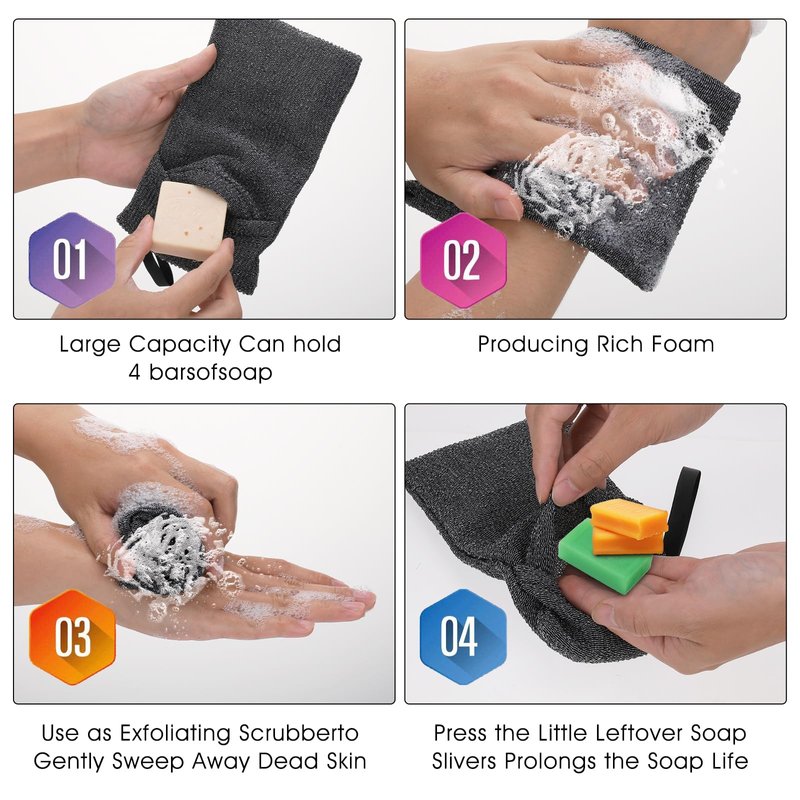 01

Large Capacity Can hold 4 barsofsoap

02

Producing Rich Foam

03

Use as Exfoliating Scrubberto Gently Sweep Away Dead Skin

04

Press the Little Leftover Soap Slivers Prolongs the Soap Life