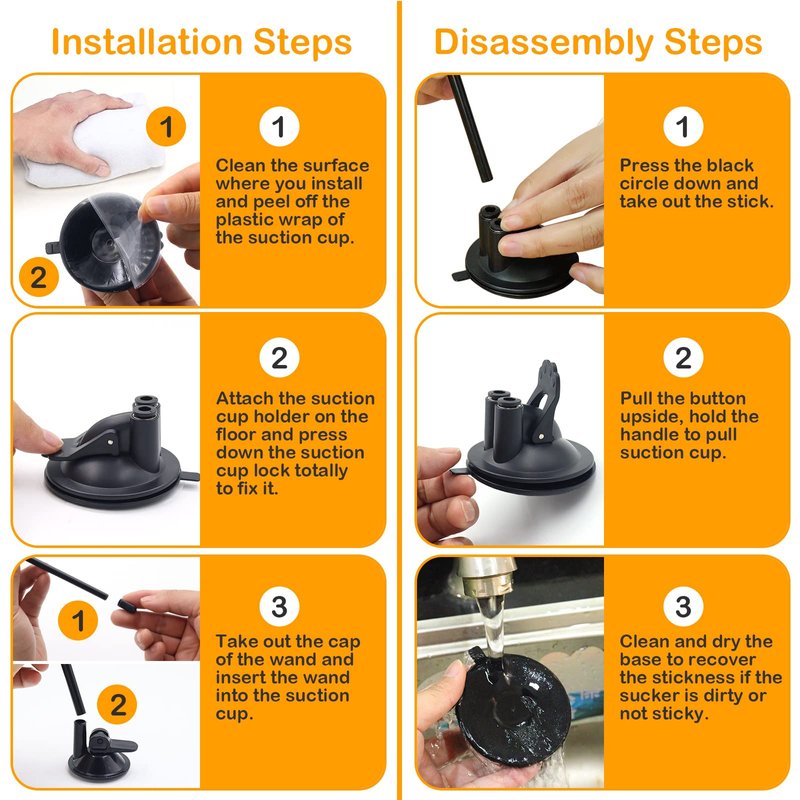 Installation Steps

1

2

1

Clean the surface where you install and peel off the plastic wrap of the suction cup.

2

Attach the suction cup holder on the floor and press down the suction cup lock totally to fix it.

1

2

3

Take out the cap of the wand and insert the wand into the suction cup.

Disassembly Steps

1

Press the black circle down and take out the stick.

2

Pull the button upside, hold the handle to pull suction cup.

3

Clean and dry the base to recover the stickness if the sucker is dirty or not sticky.