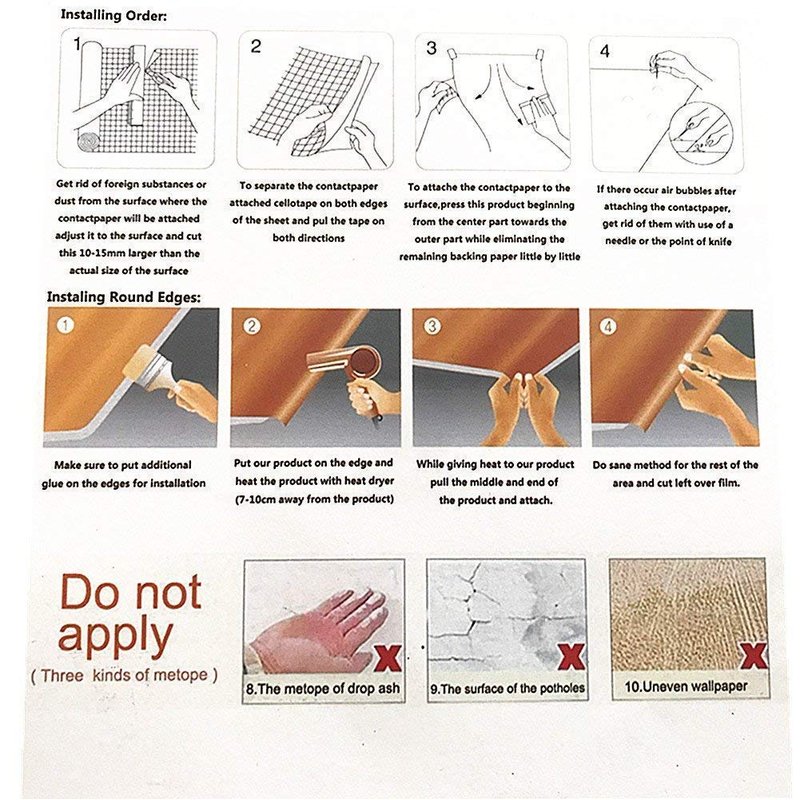 Installing Order:

1

Get rid of foreign substances or dust from the surface where the contactpaper will be attached adjust it to the surface and cut this 10-15mm larger than the actual size of the surface

2

To separate the contactpaper attached cellotape on both edges of the sheet and pul the tape on both directions

3

To attache the contactpaper to the surface,press this product beginning from the center part towards the outer part while eliminating the remaining backing paper little by little

4

If there occur air bubbles after attaching the contactpaper, get rid of them with use of a needle or the point of knife

Instaling Round Edges:

1

Make sure to put additional glue on the edges for installation

2

Put our product on the edge and heat the product with heat dryer (7-10cm away from the product)

3

While giving heat to our product pull the middle and end of the product and attach.

4

Do sane method for the rest of the area and cut left over film.

Do not apply

( Three kinds of metope )

X

8.The metope of drop ash

X

9.The surface of the potholes

X

10.Uneven wallpaper