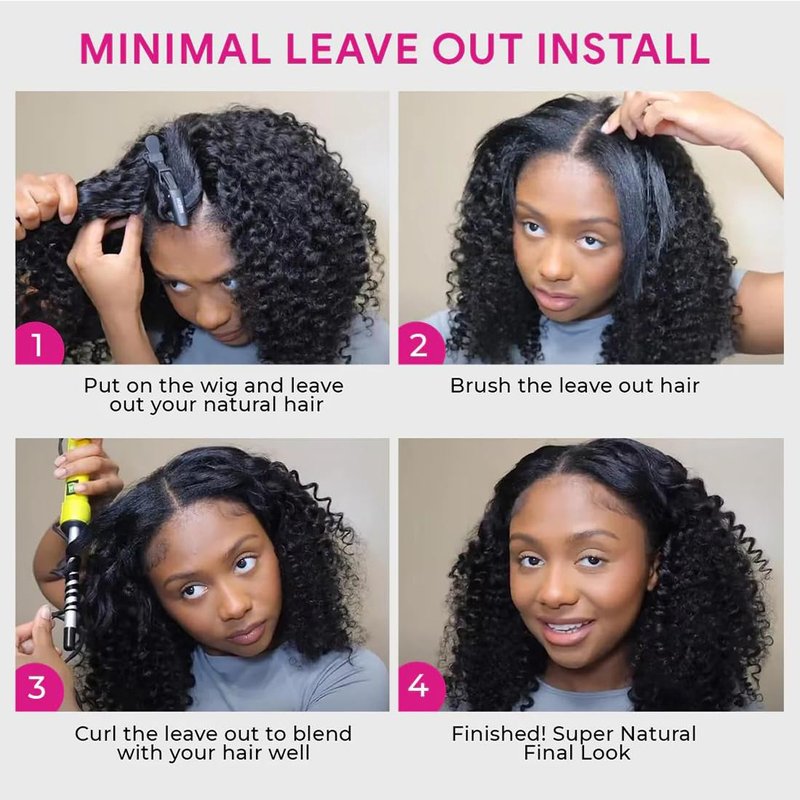 MINIMAL LEAVE OUT INSTALL

1

Put on the wig and leave out your natural hair

2

Brush the leave out hair

3

Curl the leave out to blend with your hair well

4

Finished! Super Natural Final Look