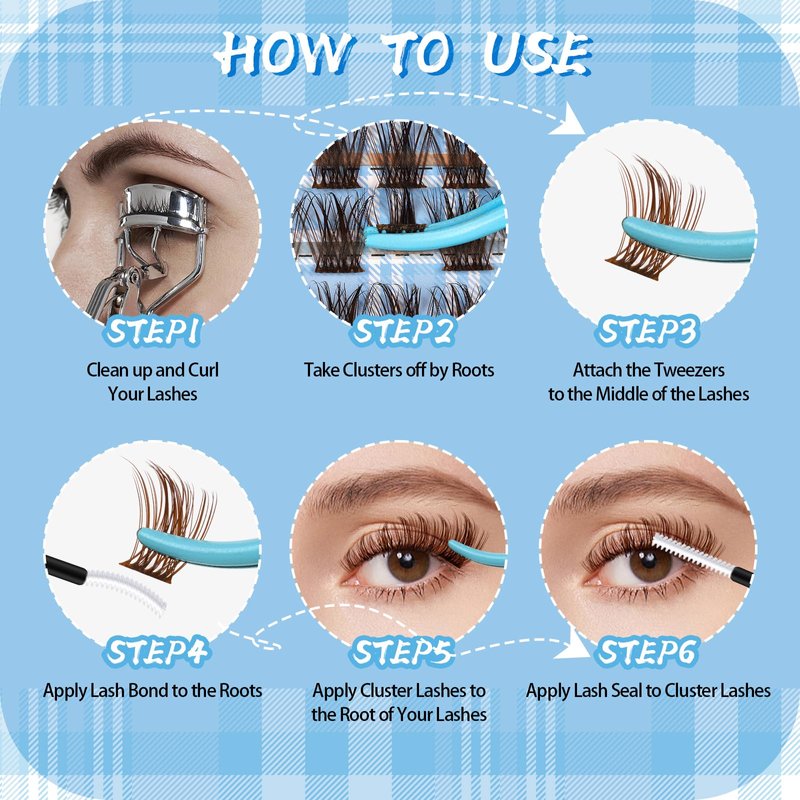 HOW TO USE

STEP1
Clean up and Curl Your Lashes

STEP2
Take Clusters off by Roots

STEP3
Attach the Tweezers to the Middle of the Lashes

STEP4
Apply Lash Bond to the Roots

STEP5
Apply Cluster Lashes to the Root of Your Lashes

STEP6
Apply Lash Seal to Cluster Lashes