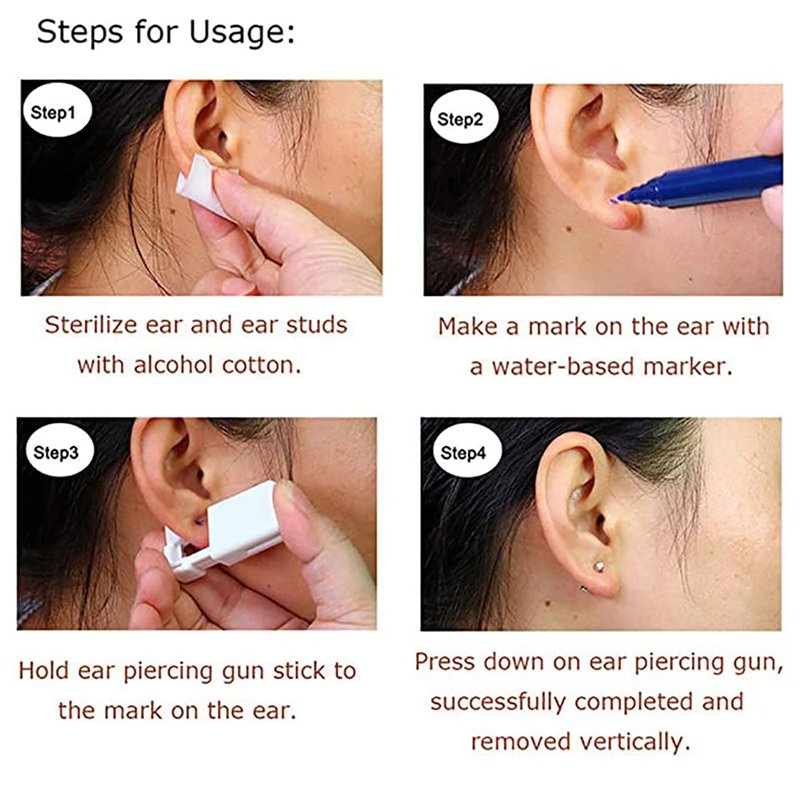 Steps for Usage:

Step1

Sterilize ear and ear studs with alcohol cotton.

Step2

Make a mark on the ear with a water-based marker.

Step3

Hold ear piercing gun stick to the mark on the ear.

Step4

Press down on ear piercing gun, successfully completed and removed vertically.