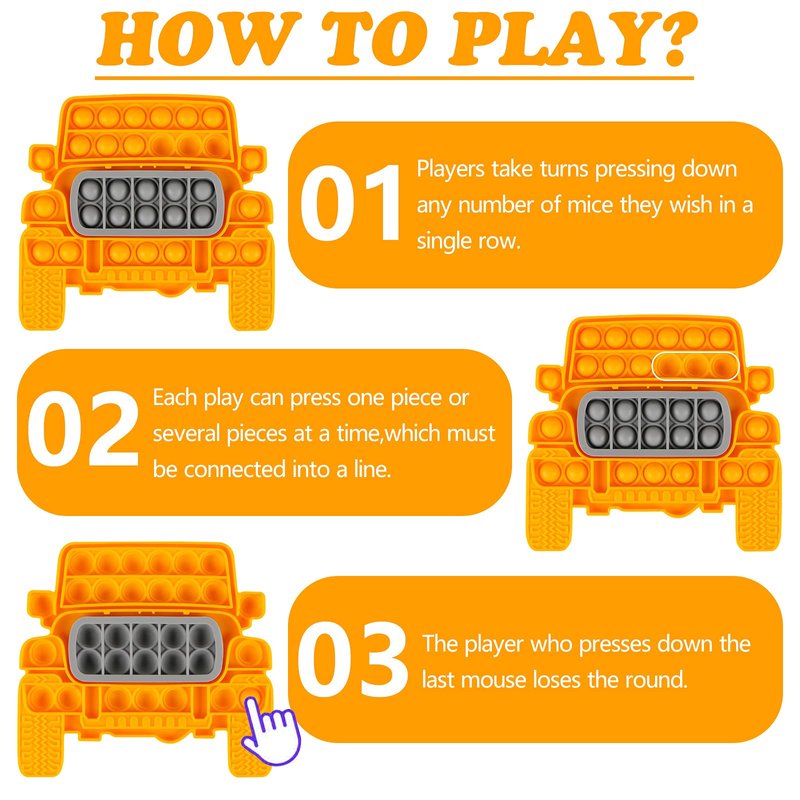 HOW TO PLAY?

01 Players take turns pressing down any number of mice they wish in a single row.

02 Each play can press one piece or several pieces at a time,which must be connected into a line.

03 The player who presses down the last mouse loses the round.