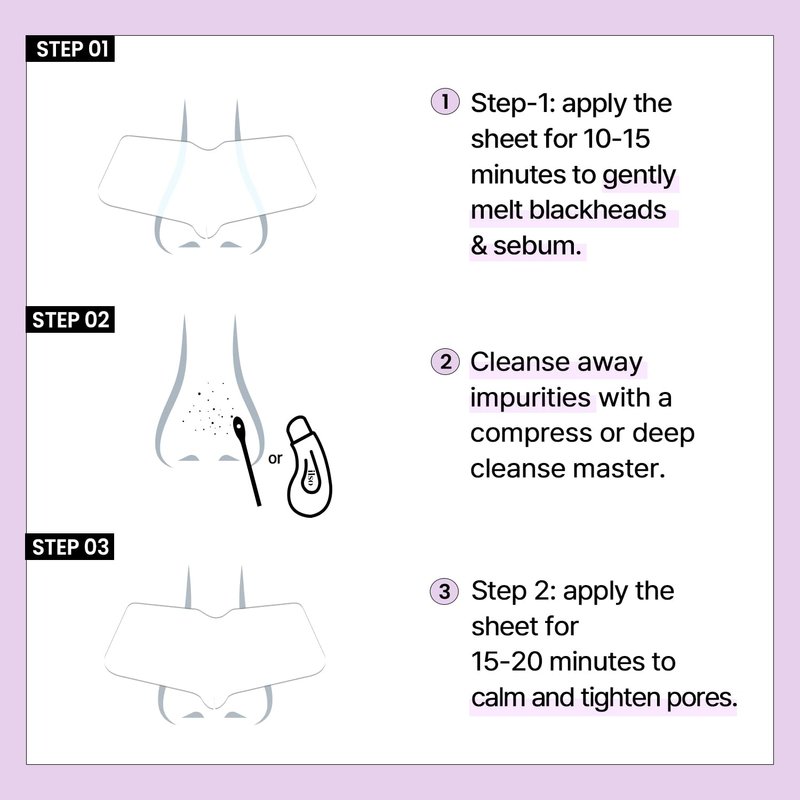 STEP 01

① Step-1: apply the sheet for 10-15 minutes to gently melt blackheads & sebum.

STEP 02

or

Tiso

② Cleanse away impurities with a compress or deep cleanse master.

STEP 03

③ Step 2: apply the sheet for 15-20 minutes to calm and tighten pores.