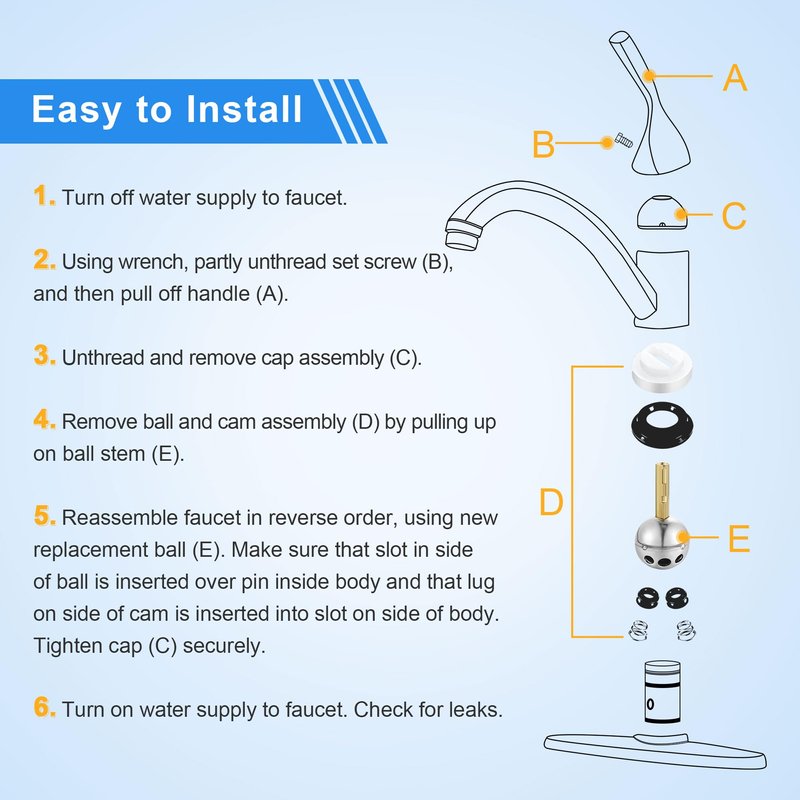 Easy to Install

1. Turn off water supply to faucet.

2. Using wrench, partly unthread set screw (B), and then pull off handle (A).

3. Unthread and remove cap assembly (C).

4. Remove ball and cam assembly (D) by pulling up on ball stem (E).

5. Reassemble faucet in reverse order, using new replacement ball (E). Make sure that slot in side of ball is inserted over pin inside body and that lug on side of cam is inserted into slot on side of body. Tighten cap (C) securely.

6. Turn on water supply to faucet. Check for leaks.

A

B

C

D

E