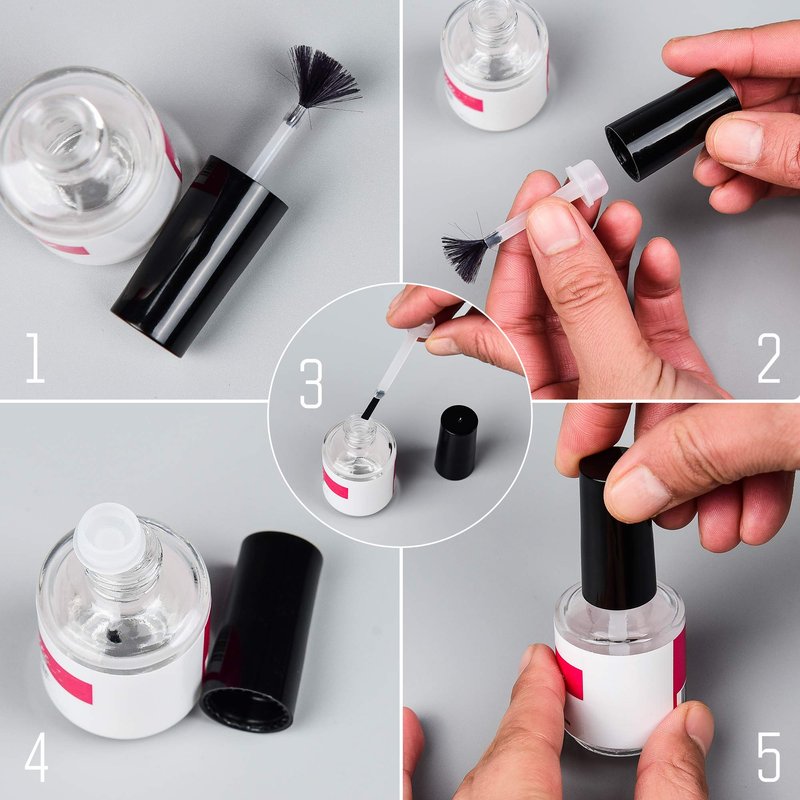 1
2
3
4
5